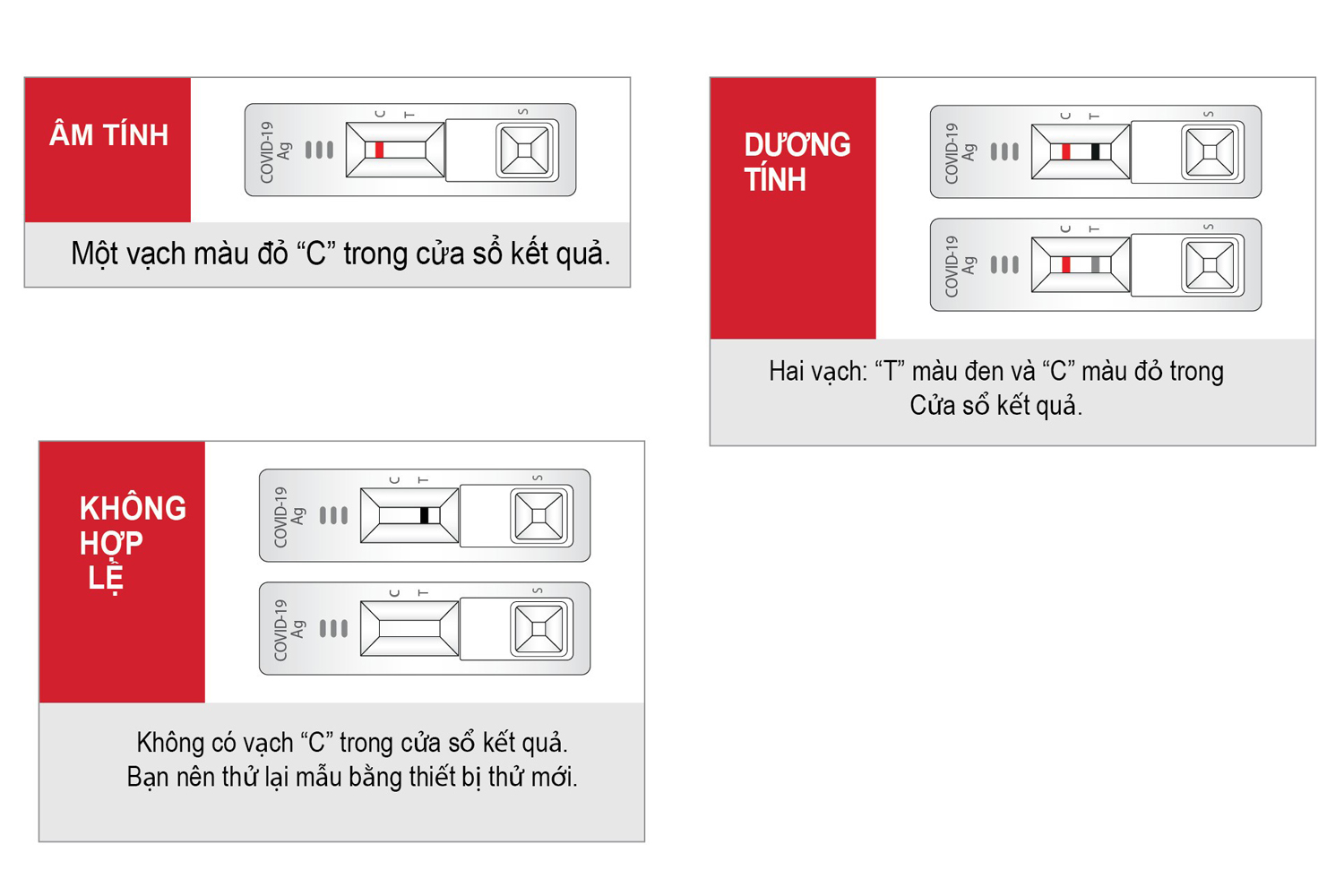 ÂM TÍNH

COVID-19 Ag

C T S

Một vạch màu đỏ “C” trong cửa sổ kết quả.

DƯƠNG TÍNH

COVID-19 Ag

C T S

COVID-19 Ag

C T S

Hai vạch: “T” màu đen và “C” màu đỏ trong Cửa sổ kết quả.

KHÔNG HỢP LỆ

COVID-19 Ag

C T S

COVID-19 Ag

C T S

Không có vạch “C” trong cửa sổ kết quả.
Bạn nên thử lại mẫu bằng thiết bị thử mới.