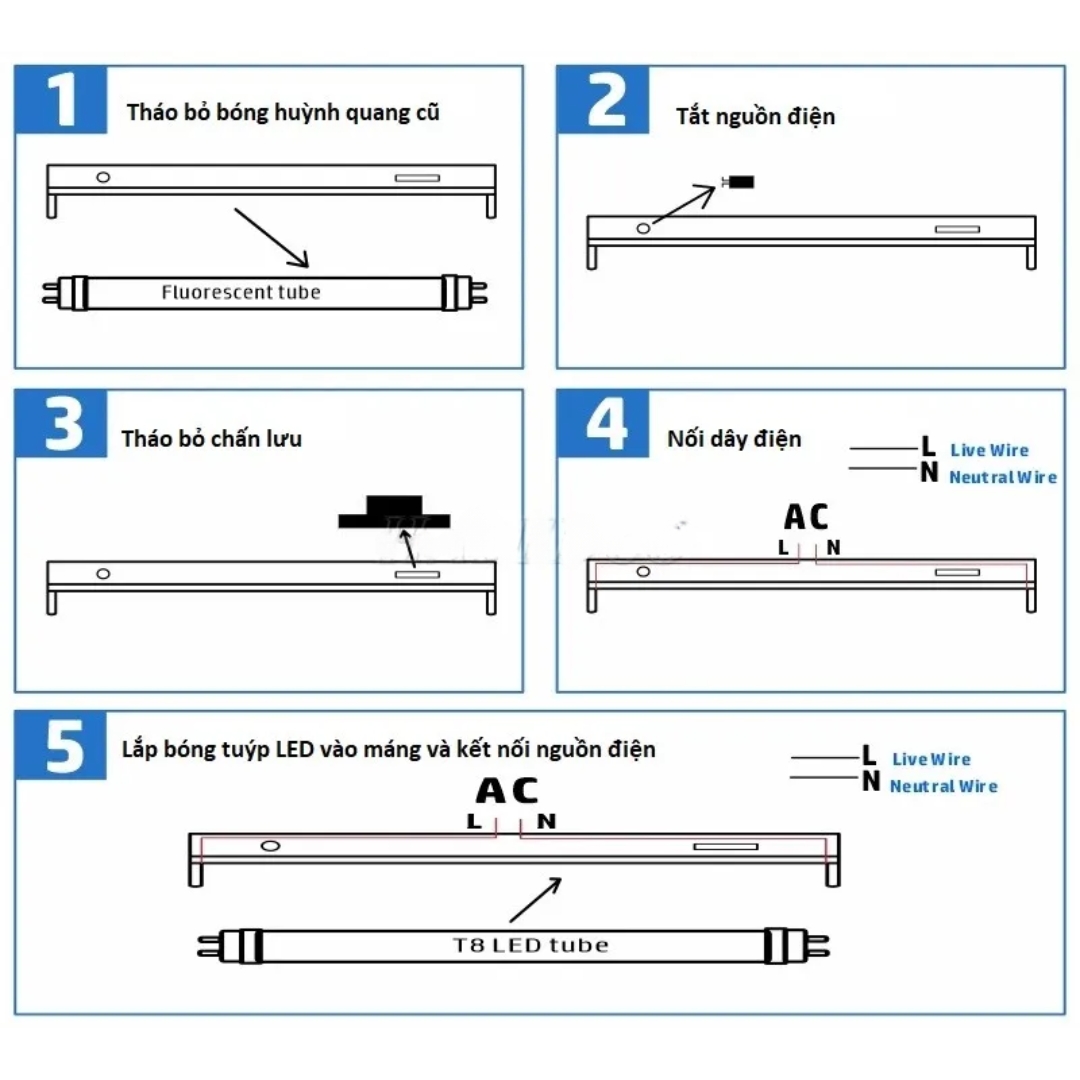 1
Tháo bỏ bóng huỳnh quang cũ

Fluorescent tube

2
Tắt nguồn điện

3
Tháo bỏ chấn lưu

4
Nối dây điện

L Live Wire
N Neutral Wire

AC
L N

5
Lắp bóng tuýp LED vào máng và kết nối nguồn điện

L Live Wire
N Neutral Wire

AC
L N

T8 LED tube