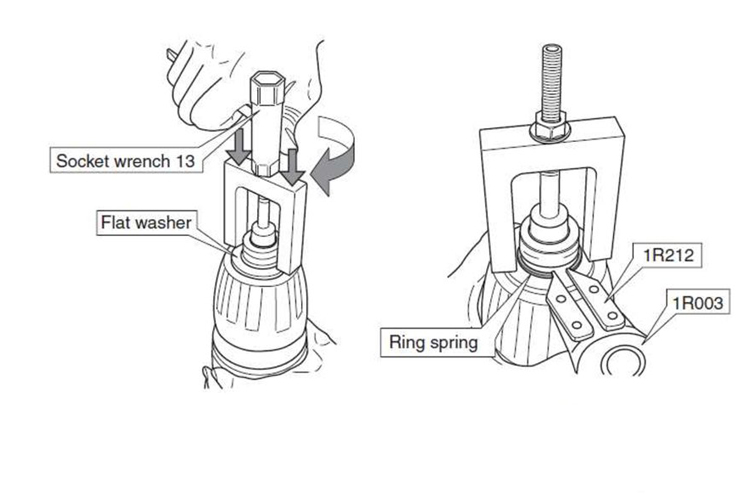 Socket wrench 13

Flat washer

1R212

1R003

Ring spring