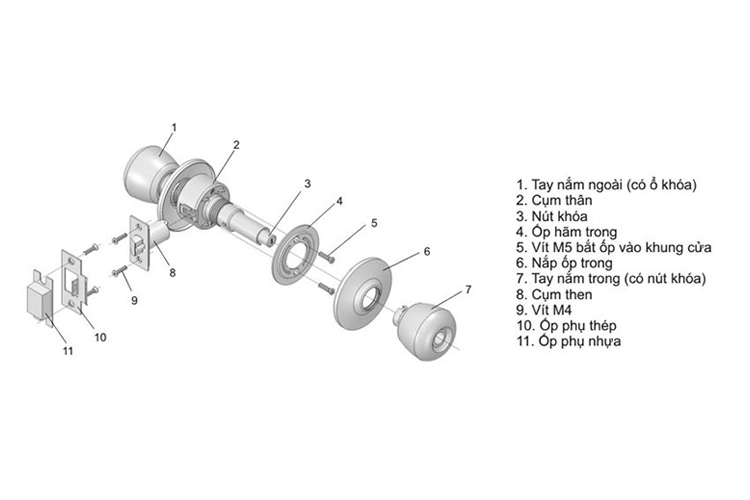 1
2
3
4
5
6
7
8
9
10
11

1. Tay nắm ngoài (có ổ khóa)
2. Cụm thân
3. Nút khóa
4. Ốp hãm trong
5. Vít M5 bắt ốp vào khung cửa
6. Nắp ốp trong
7. Tay nắm trong (có nút khóa)
8. Cụm then
9. Vít M4
10. Ốp phụ thép
11. Ốp phụ nhựa