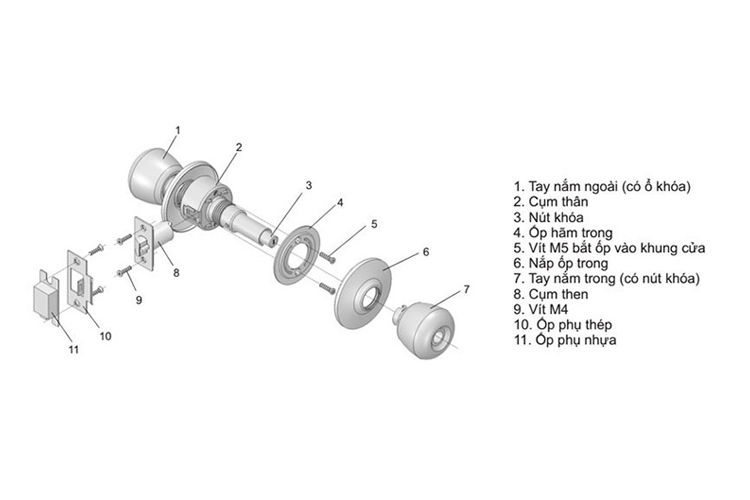 1

2

3

4

5

6

7

8

9

10

11

1. Tay nắm ngoài (có ổ khóa)
2. Cụm thân
3. Nút khóa
4. Ốp hãm trong
5. Vít M5 bắt ốp vào khung cửa
6. Nắp ốp trong
7. Tay nắm trong (có nút khóa)
8. Cụm then
9. Vít M4
10. Ốp phụ thép
11. Ốp phụ nhựa