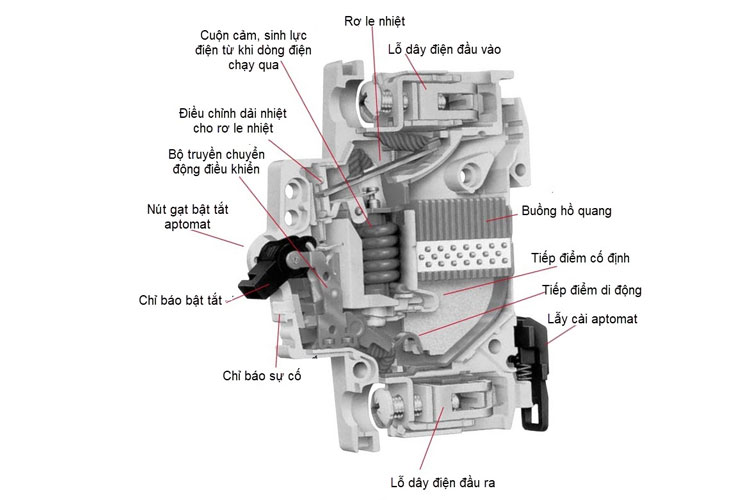 Rơ le nhiệt

Cuộn cảm, sinh lực điện từ khi dòng điện chạy qua

Lỗ dây điện đầu vào

Điều chỉnh dải nhiệt cho rơ le nhiệt

Bộ truyền chuyển động điều khiển

Nút gạt bật tắt aptomat

Buồng hồ quang

Tiếp điểm cố định

Tiếp điểm di động

Chỉ báo bật tắt

Lẫy cài aptomat

Chỉ báo sự cố

Lỗ dây điện đầu ra