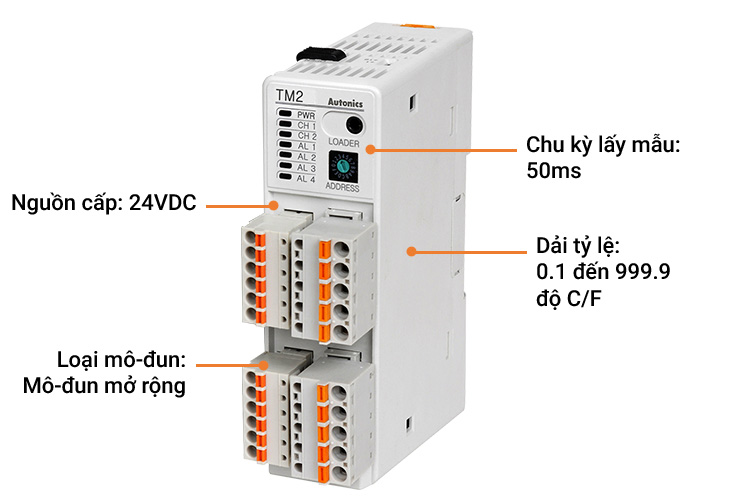 TM2
Autonics
PWR
CH 1
CH 2
AL 1
AL 2
AL 3
AL 4
LOADER
ADDRESS

Chu kỳ lấy mẫu: 50ms

Nguồn cấp: 24VDC

Dải tỷ lệ: 0.1 đến 999.9 độ C/F

Loại mô-đun: Mô-đun mở rộng