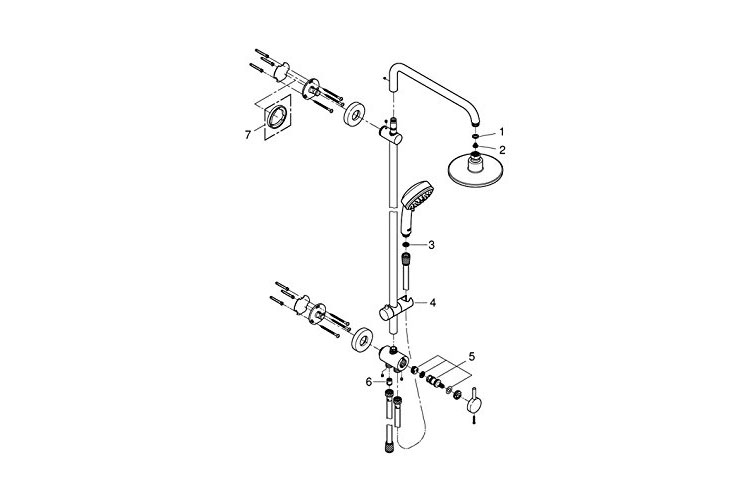 7
1
2
3
4
5
6