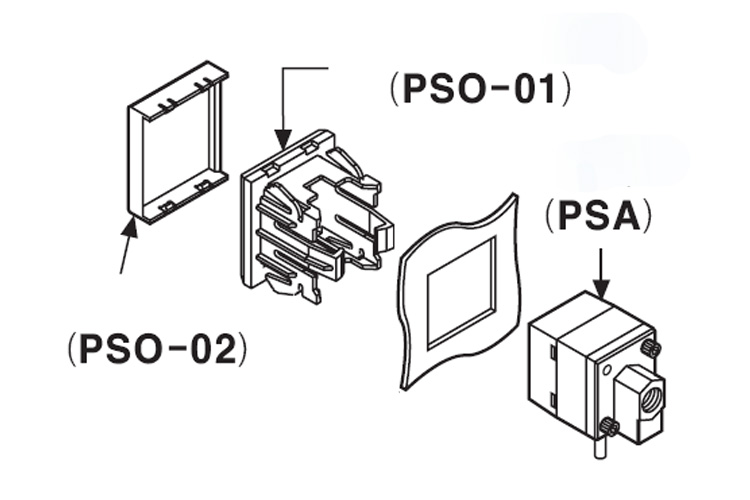 (PSO-01)

(PSA)

(PSO-02)